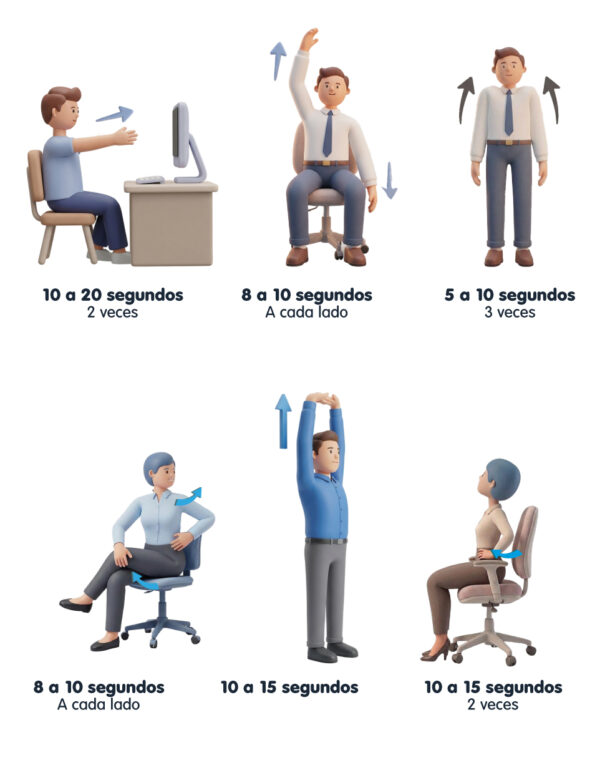 10 a 20 segundos
2 veces

8 a 10 segundos
A cada lado

5 a 10 segundos
3 veces

8 a 10 segundos
A cada lado

10 a 15 segundos

10 a 15 segundos
2 veces